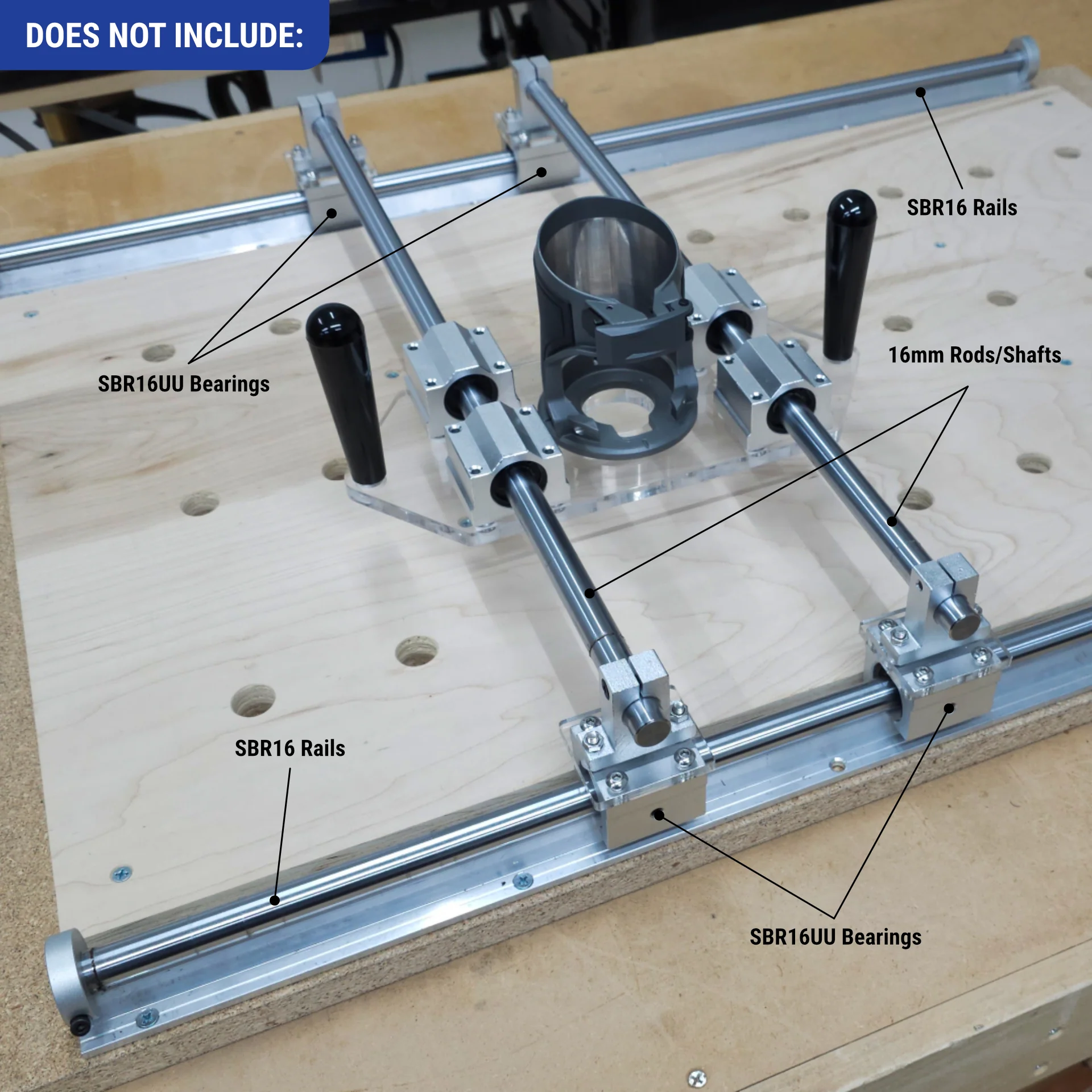 DOES NOT INCLUDE:

SBR16 Rails

SBR16UU Bearings

16mm Rods/Shafts

SBR16 Rails

SBR16UU Bearings